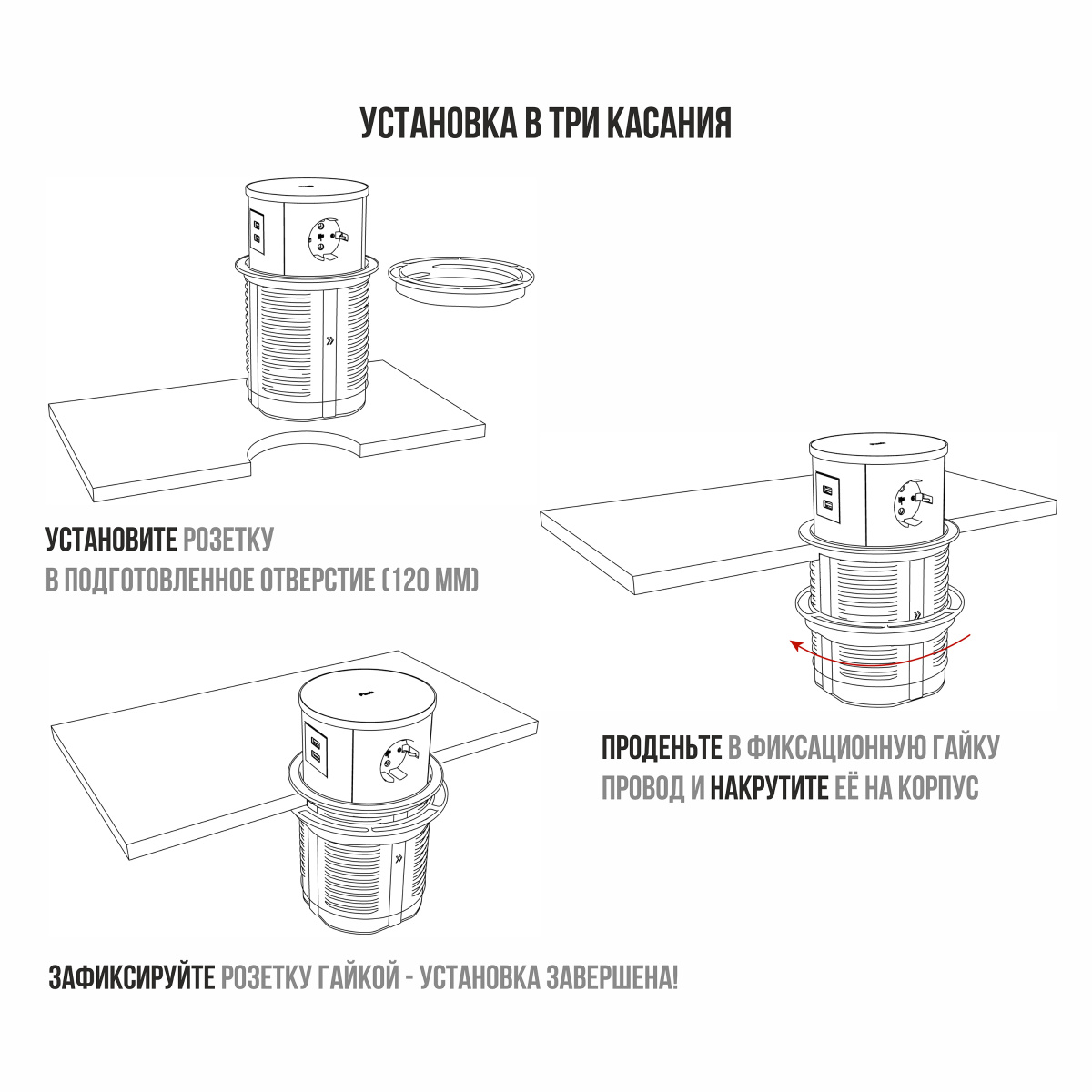 УСТАНОВКА В ТРИ КАСАНИЯ

УСТАНОВИТЕ РОЗЕТКУ В ПОДГОТОВЛЕННОЕ ОТВЕРСТИЕ (120 ММ)

ПРОДЕНЬТЕ В ФИКСАЦИОННУЮ ГАЙКУ ПРОВОД И НАКРУТИТЕ ЕЁ НА КОРПУС

ЗАФИКСИРУЙТЕ РОЗЕТКУ ГАЙКОЙ - УСТАНОВКА ЗАВЕРШЕНА!